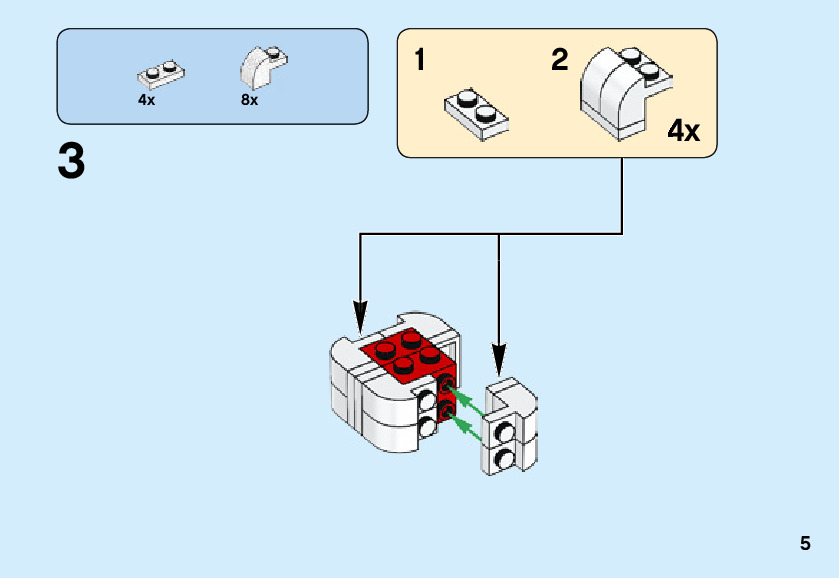 4x
8x

3

1
2
4x

5