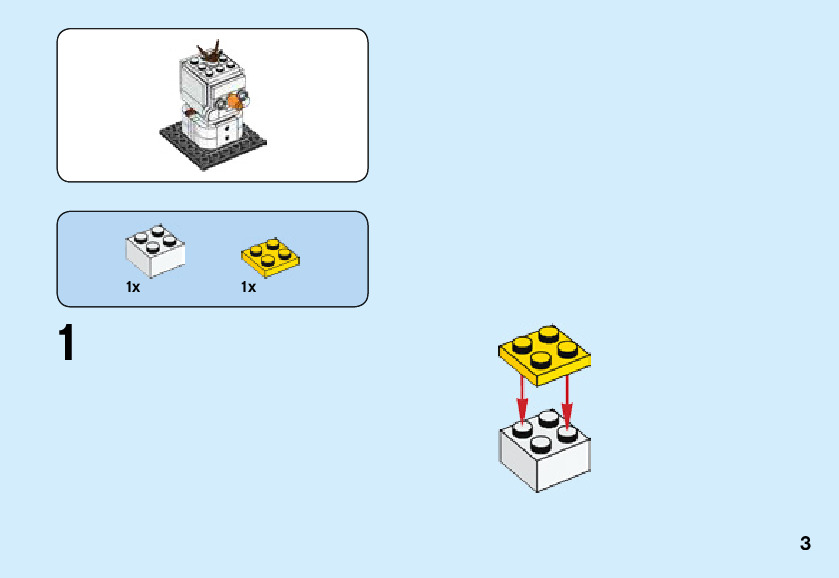 1x 1x

1

3