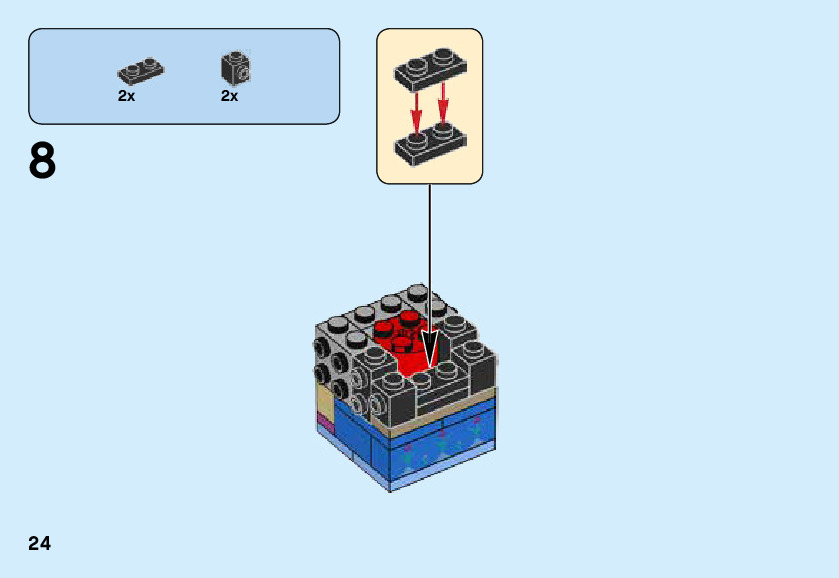 2x
2x

8

24