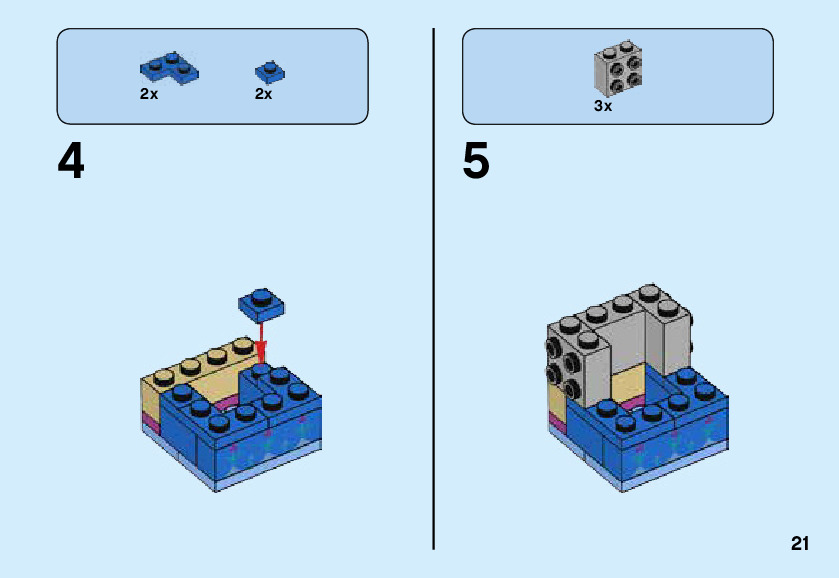 2x 2x

4

3x

5

21