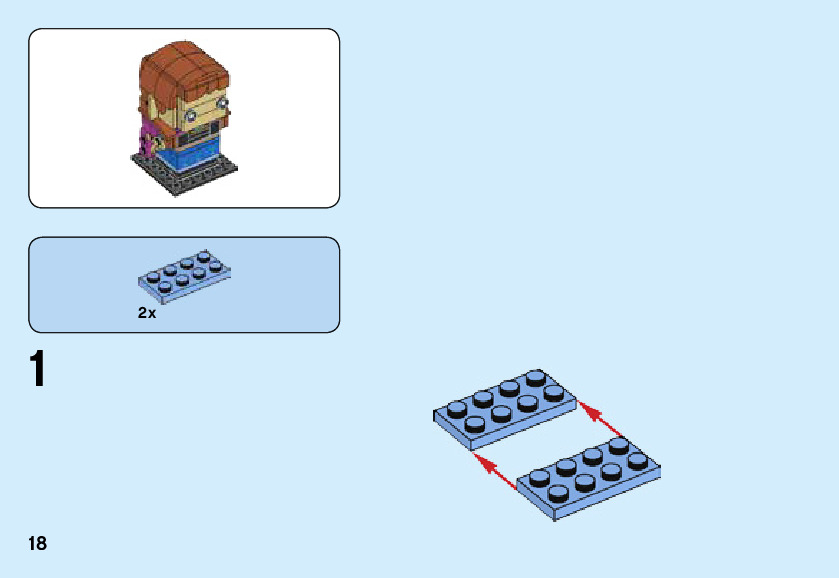 2x

1

18