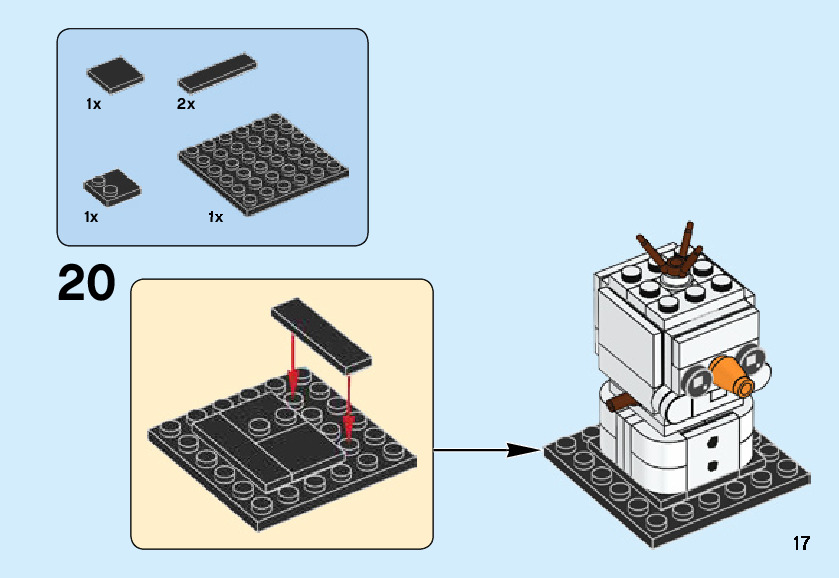 1x 2x

1x 1x

20

17