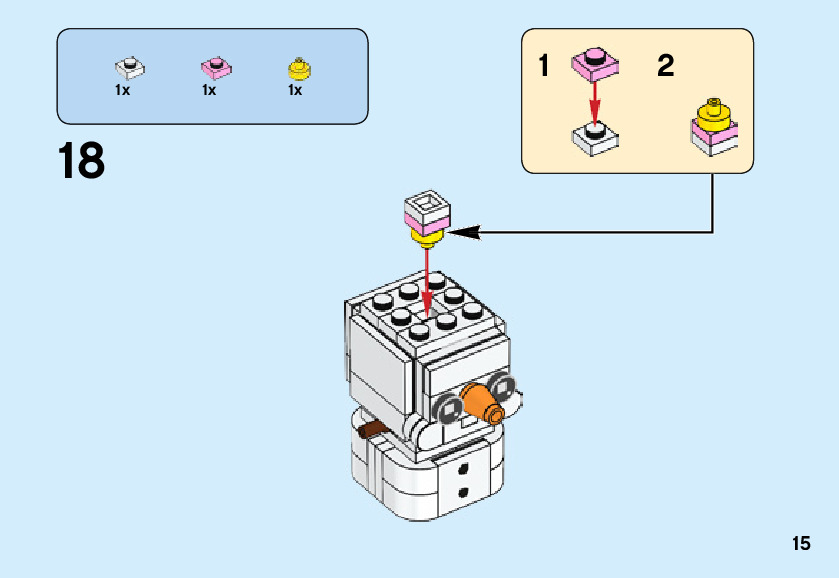 1x 1x 1x

18

1 2

15