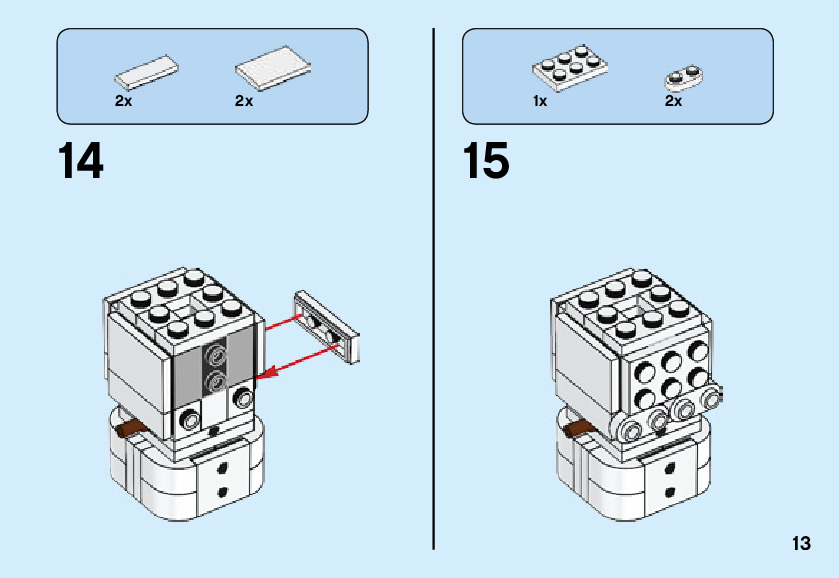 2x 2x

14

1x 2x

15

13