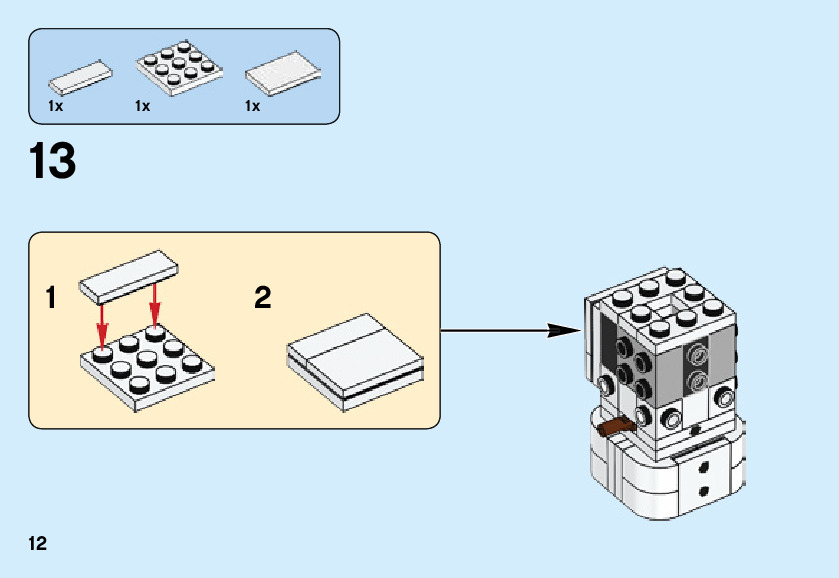 1x 1x 1x

13

1

2

12