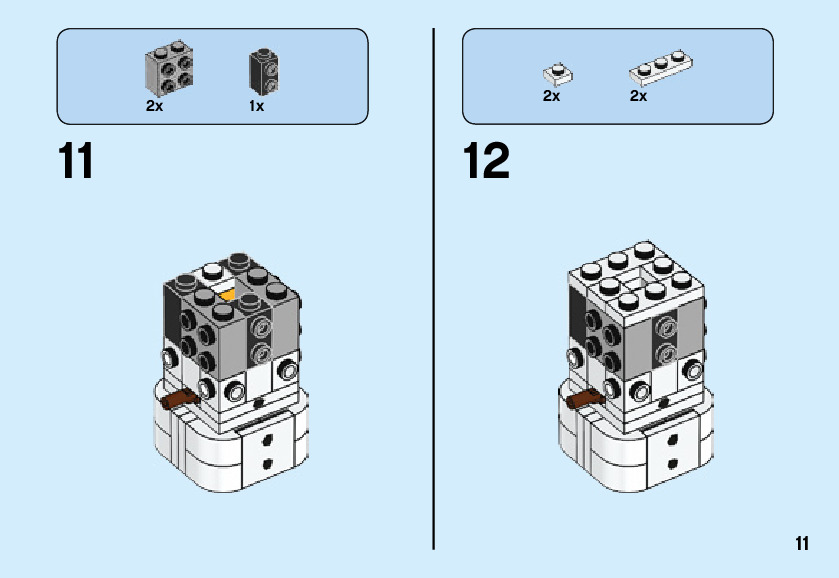 2x
1x

11

2x
2x

12

11