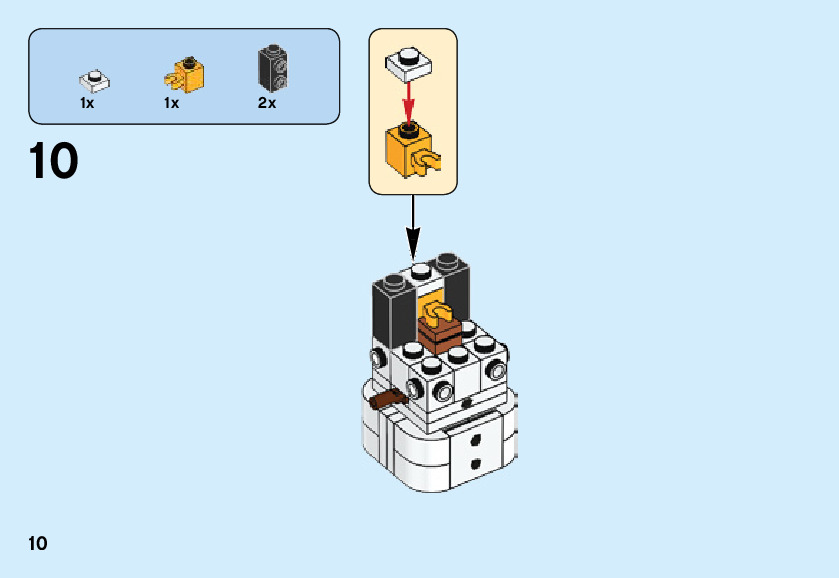 1x 1x 2x

10

10