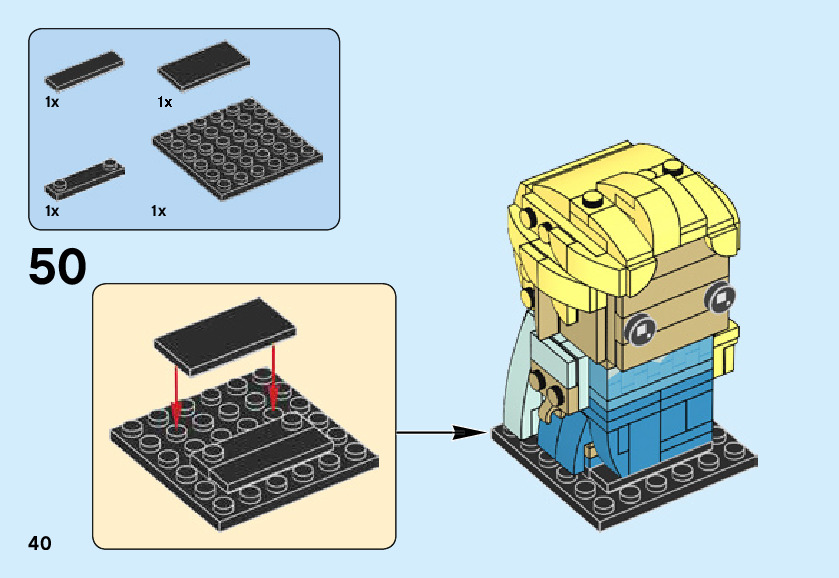 1x
1x
1x
1x

50

40