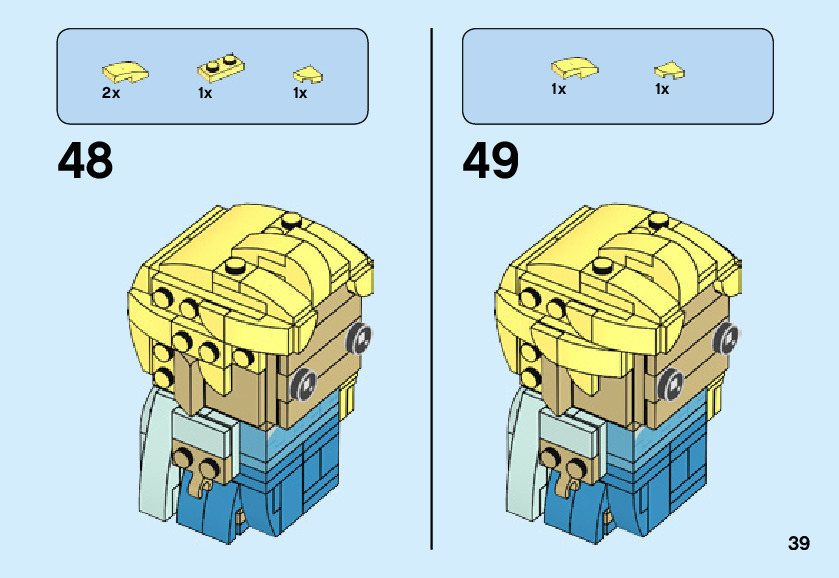 2x 1x 1x

48

1x 1x

49

39