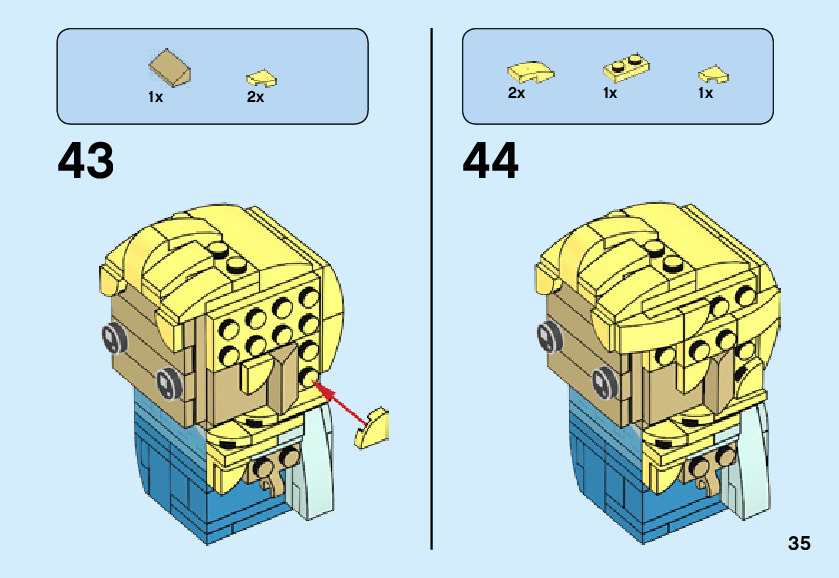 1x
2x

43

2x
1x
1x

44

35