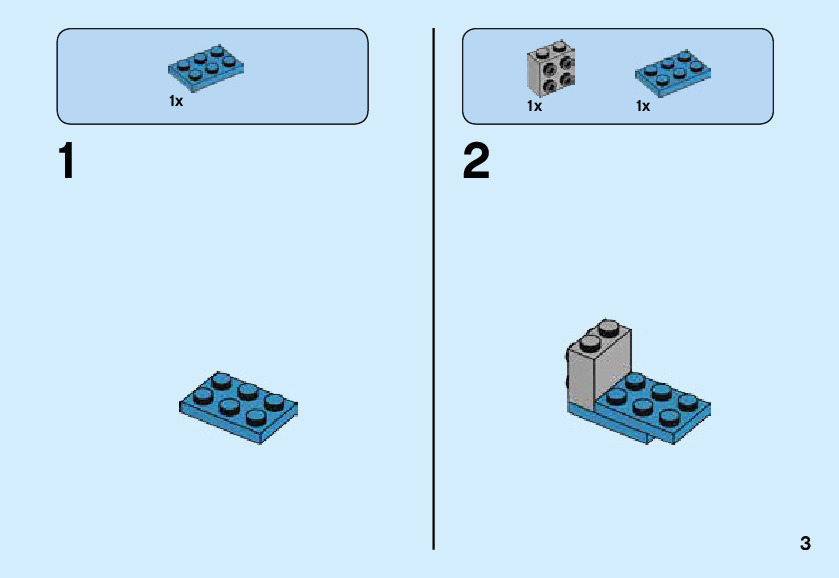 1x

1

1x

1x

2

3