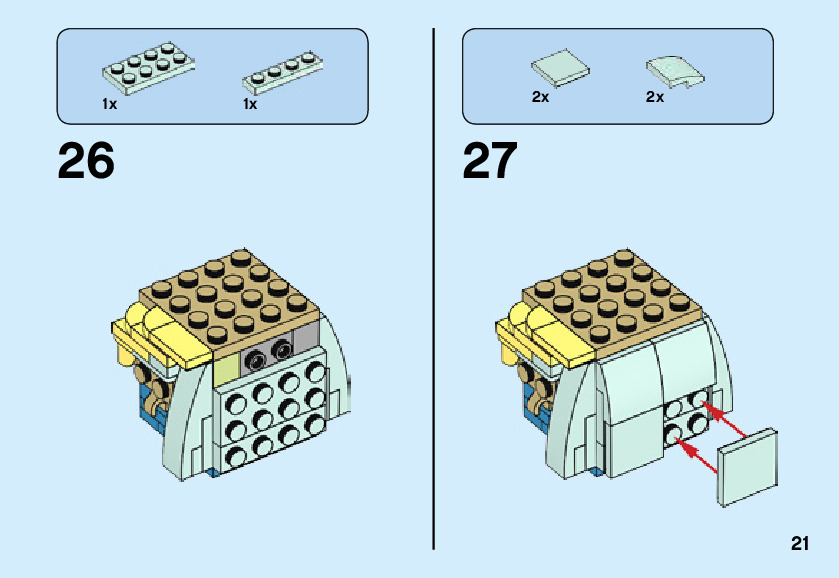 1x
1x
26

2x
2x
27

21