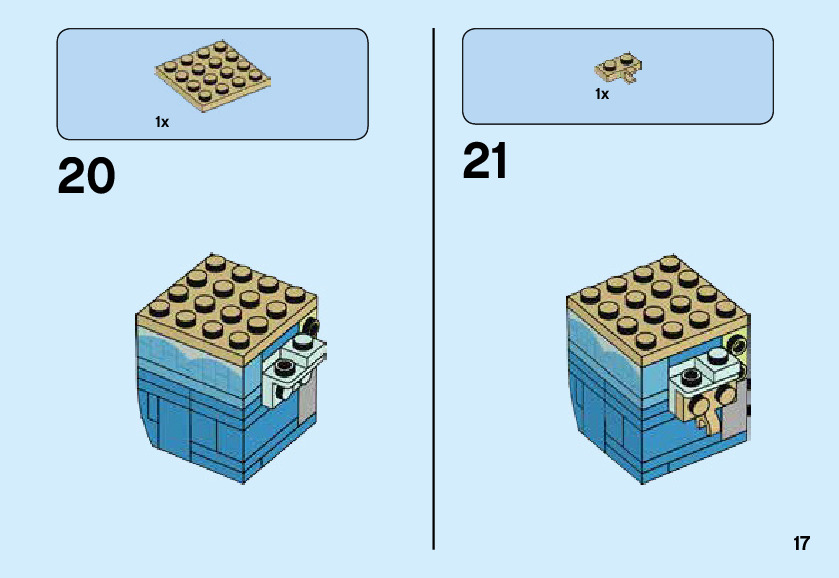 1x

20

1x

21

17