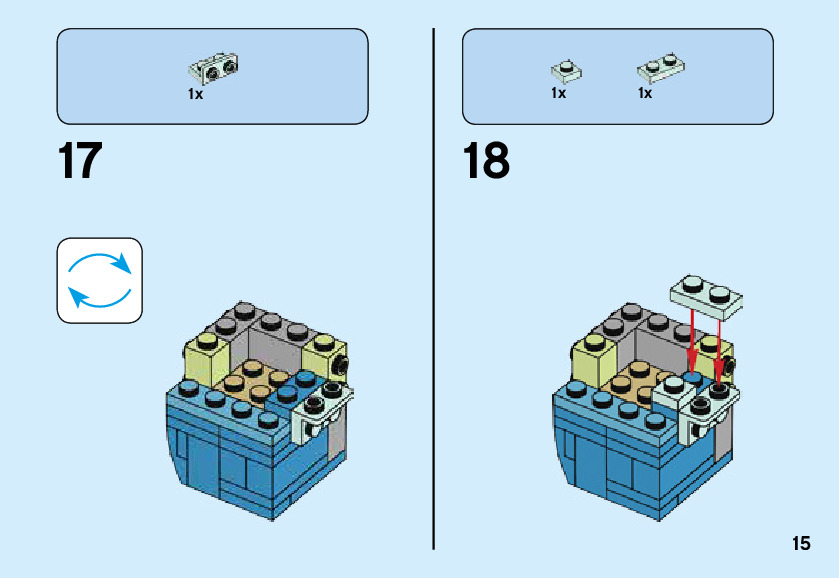 1x

17

1x

1x

18

15