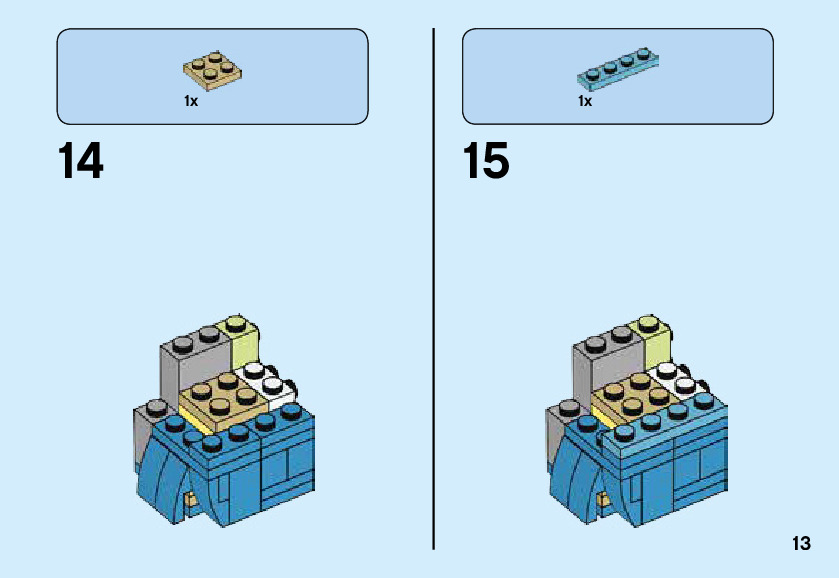 1x

14

1x

15

13