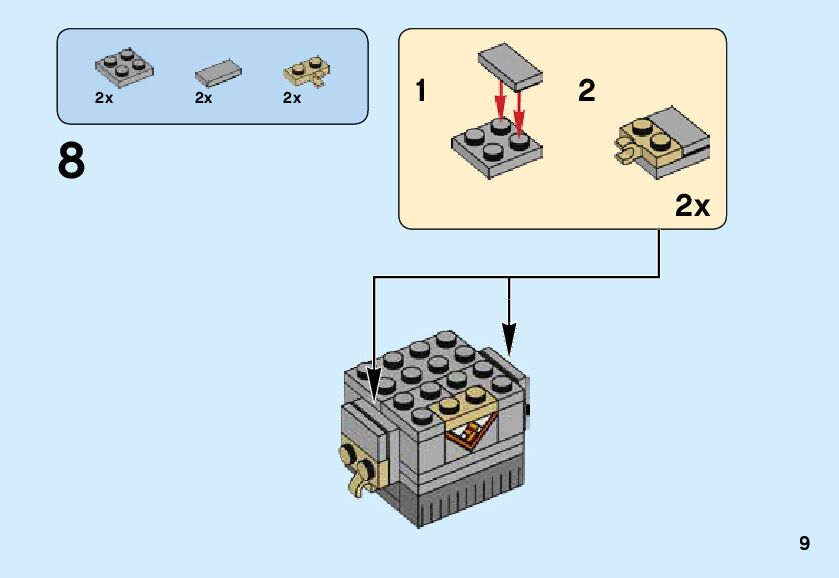 2x 2x 2x

8

1

2

2x

9