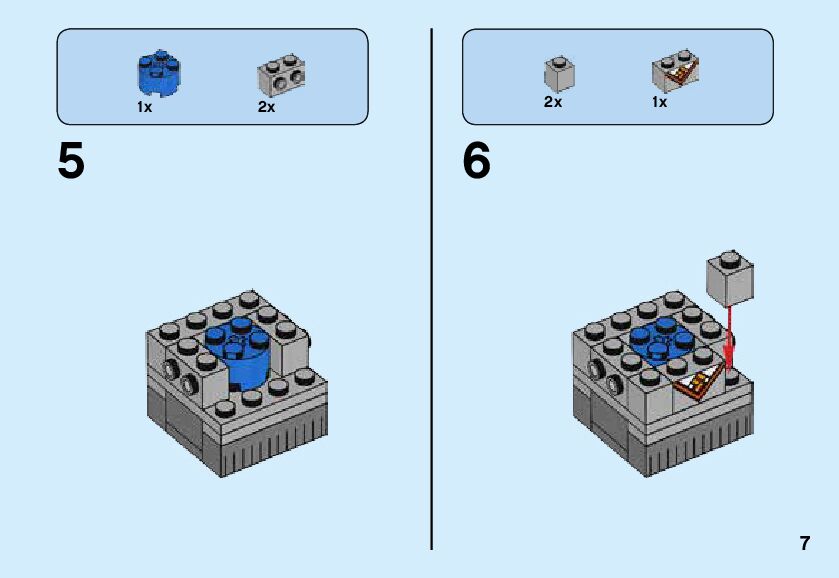 1x 2x

5

2x 1x

6

7