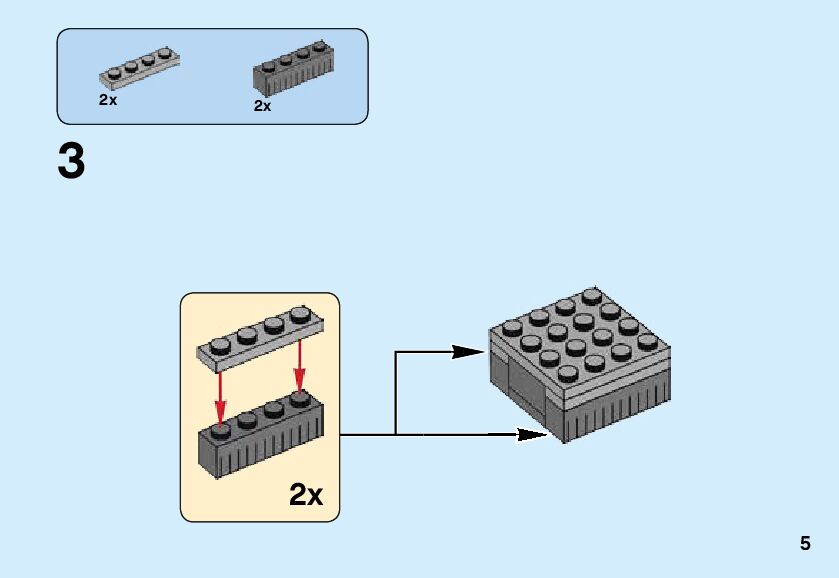 2x
2x

3

2x

5