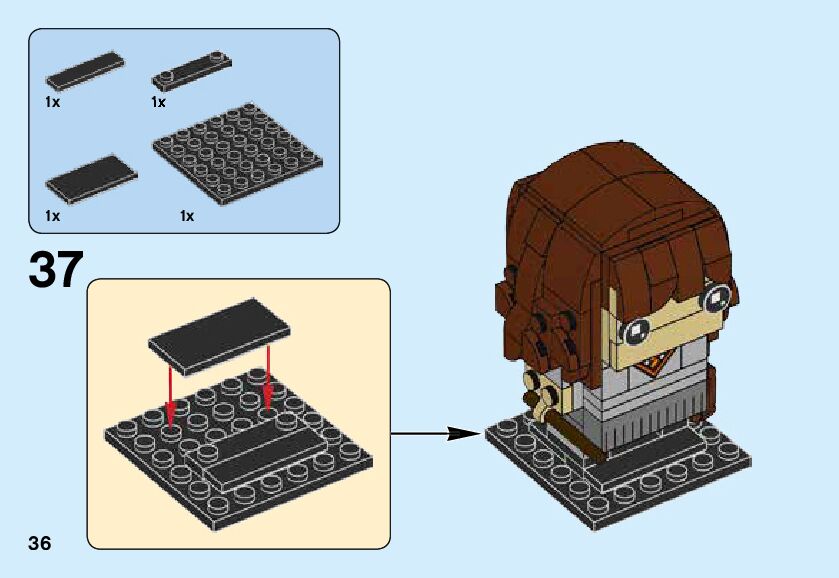 1x

1x

1x

1x

37

36