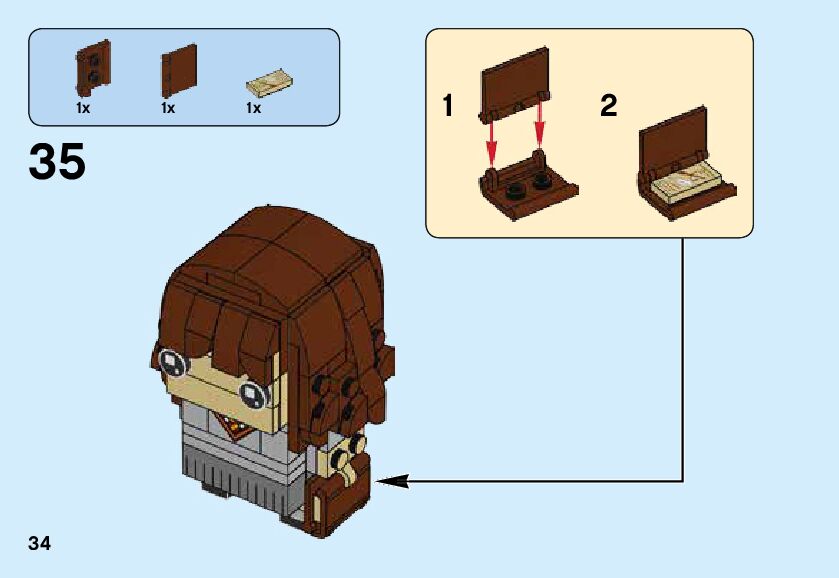 1x 1x 1x

35

1

2

34