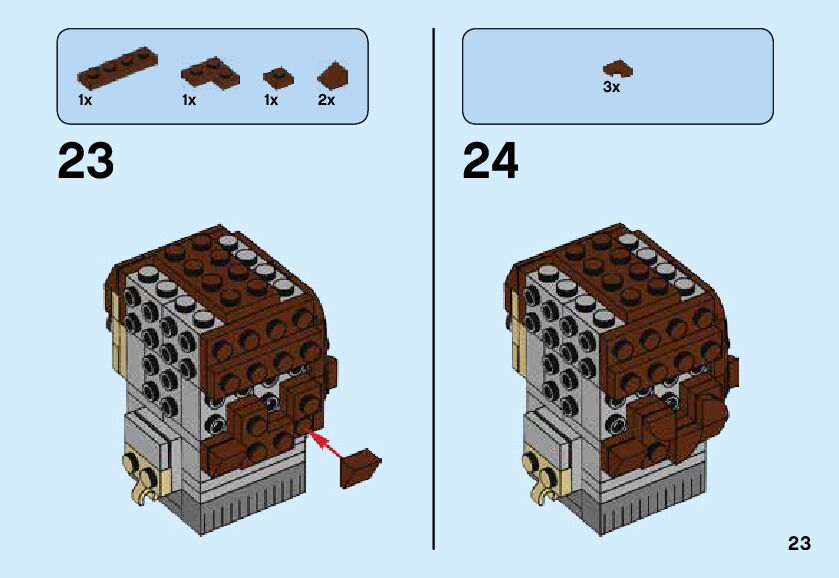 1x 1x 1x 2x

23

3x

24

23