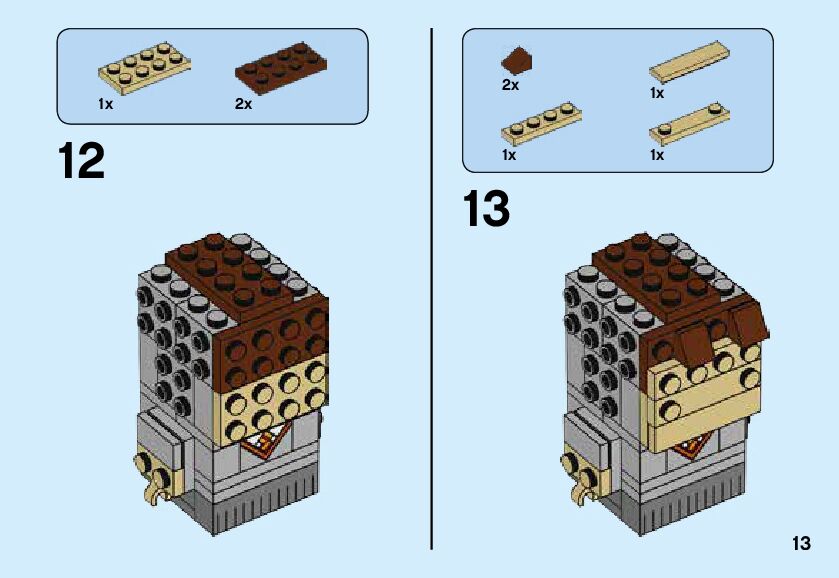 1x 2x

12

2x 1x

1x 1x

13

13