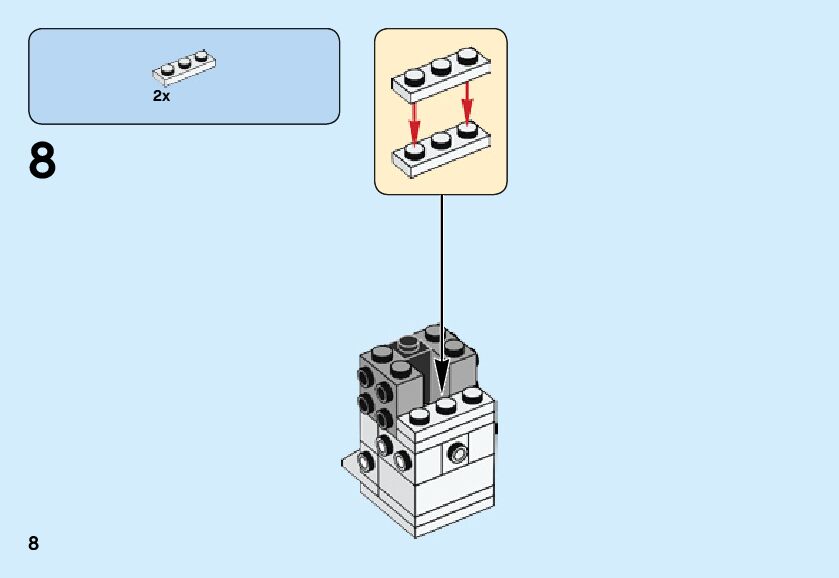 2x

8

8