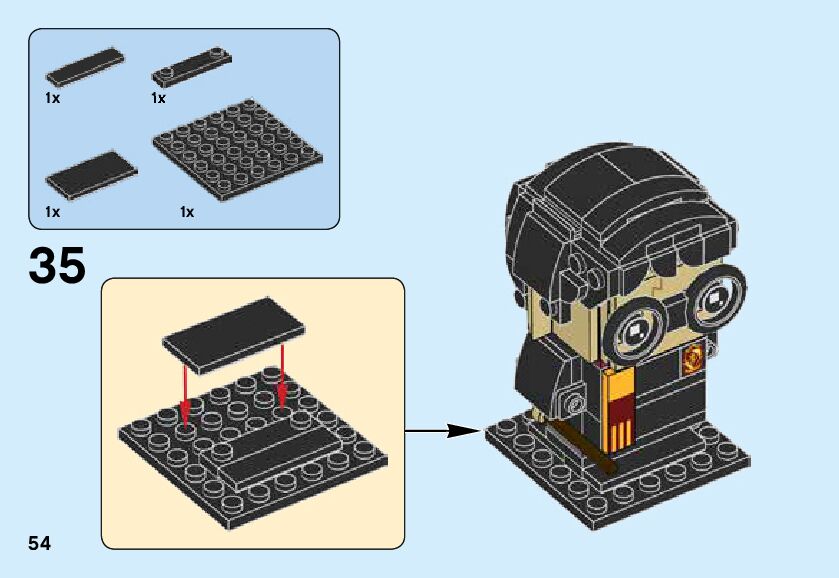 1x
1x
1x
1x

35

54