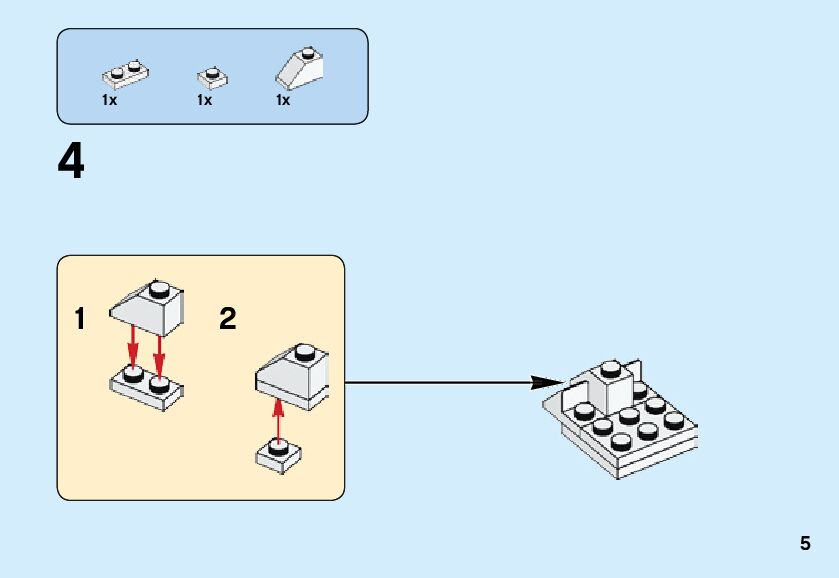 1x 1x 1x

4

1

2

5