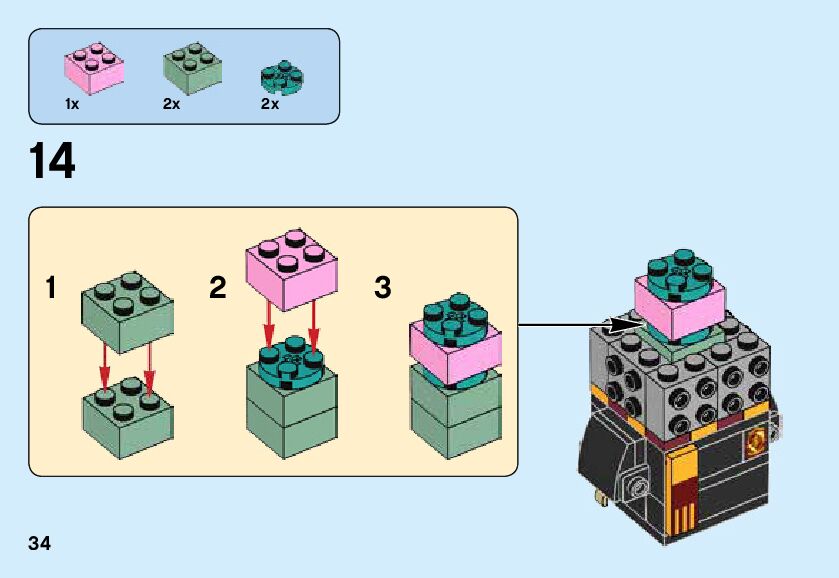 1x
2x
2x

14

1

2

3

34