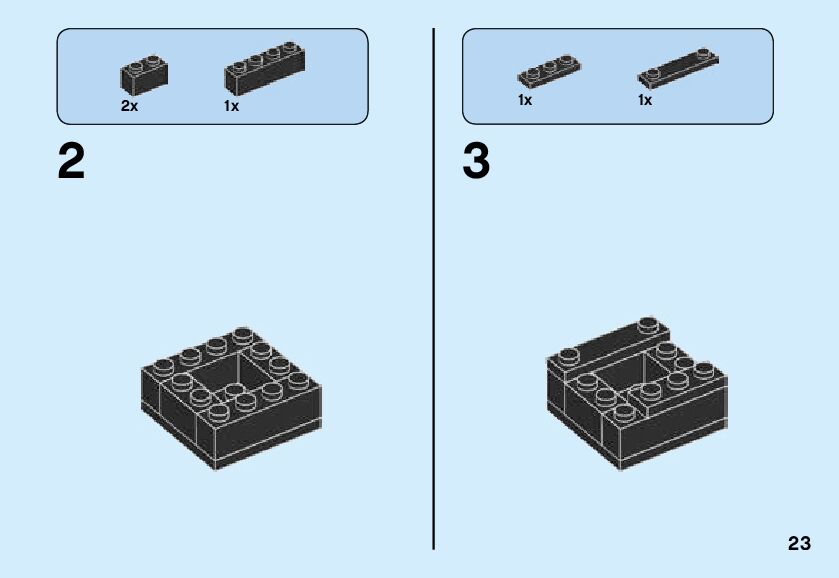 2x 1x

2

1x 1x

3

23