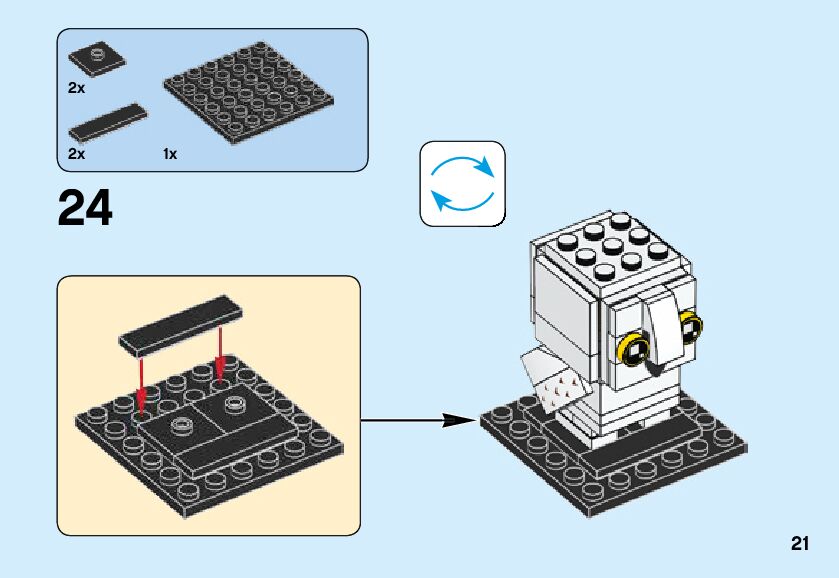 2x

2x

1x

24

21