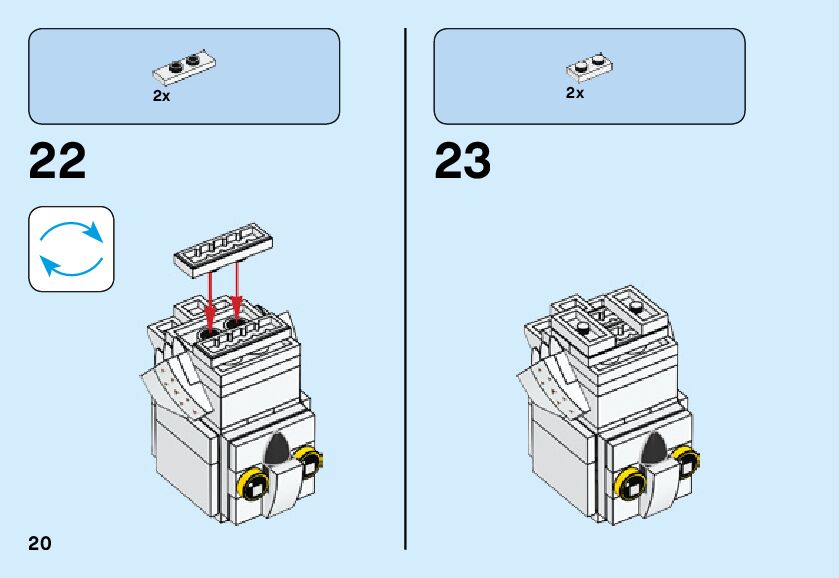 2x

22

2x

23

20