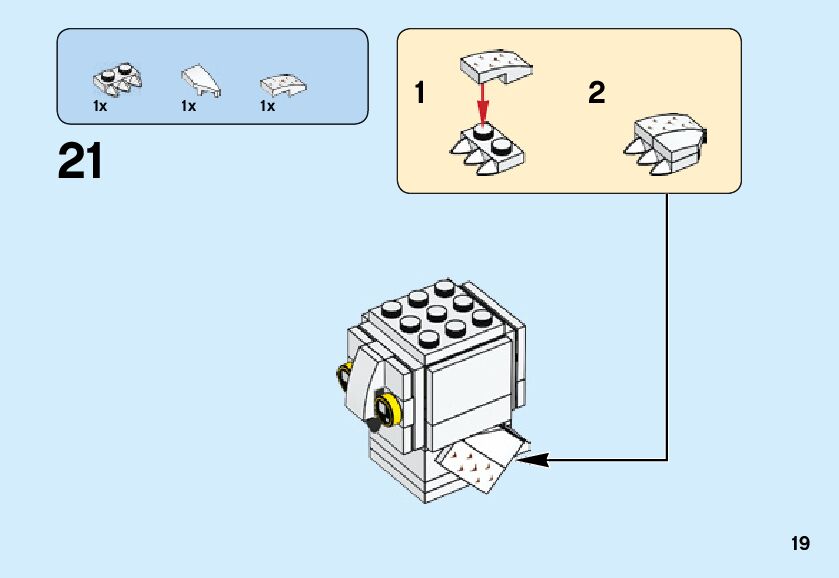 1x 1x 1x

21

1

2

19