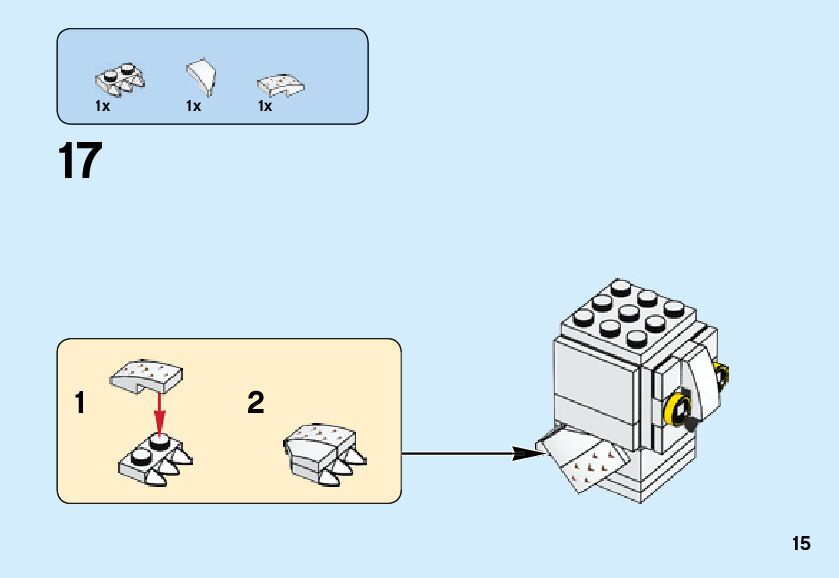 1x 1x 1x

17

1

2

15