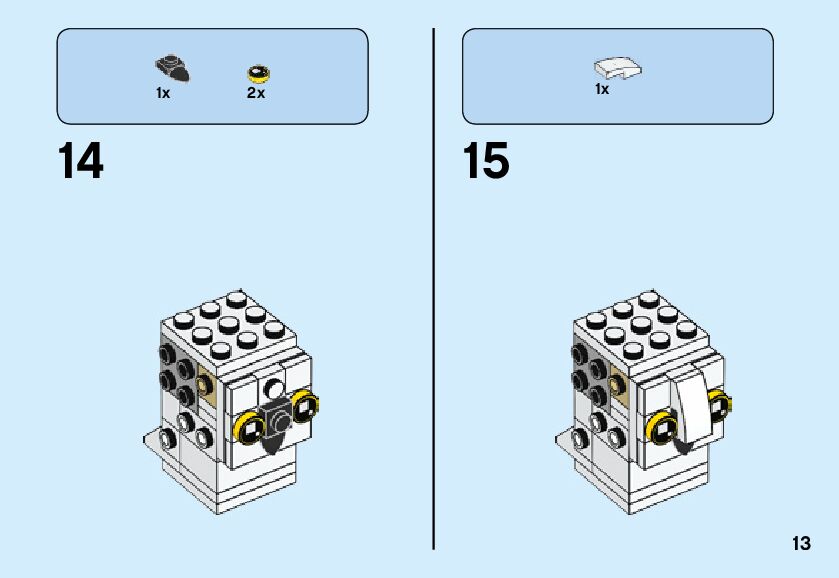 1x 2x

14

1x

15

13