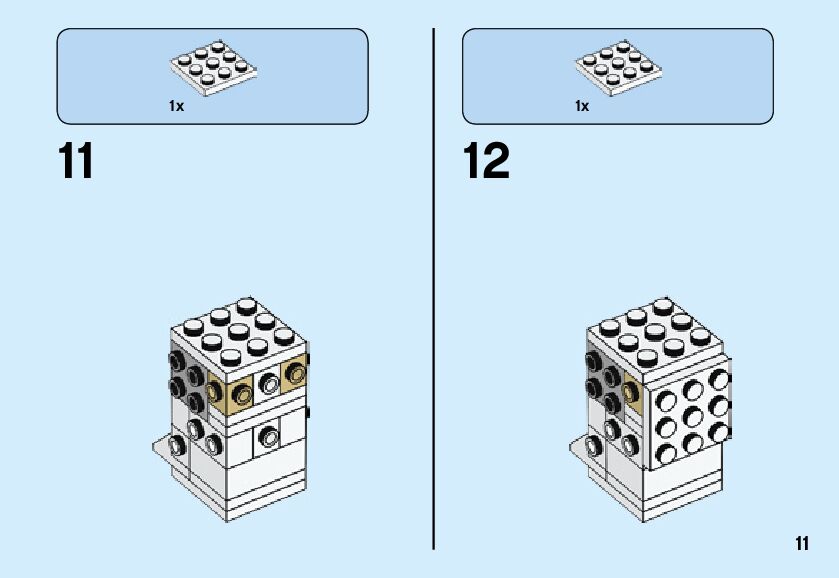 1x

11

1x

12

11