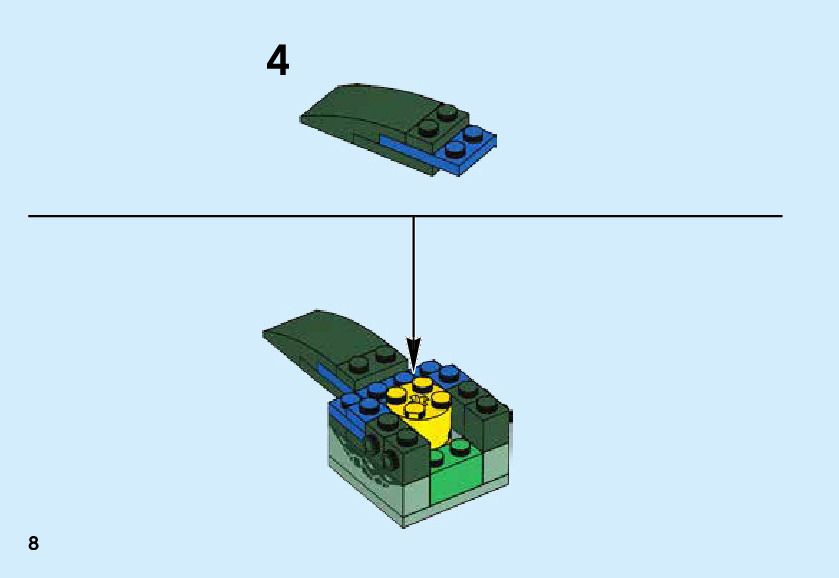 4

8