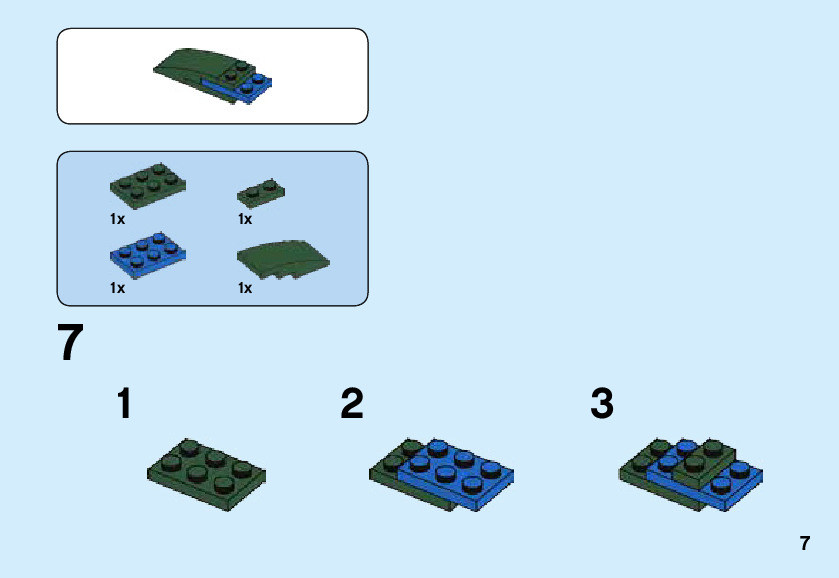 1x
1x
1x
1x

7

1

2

3

7