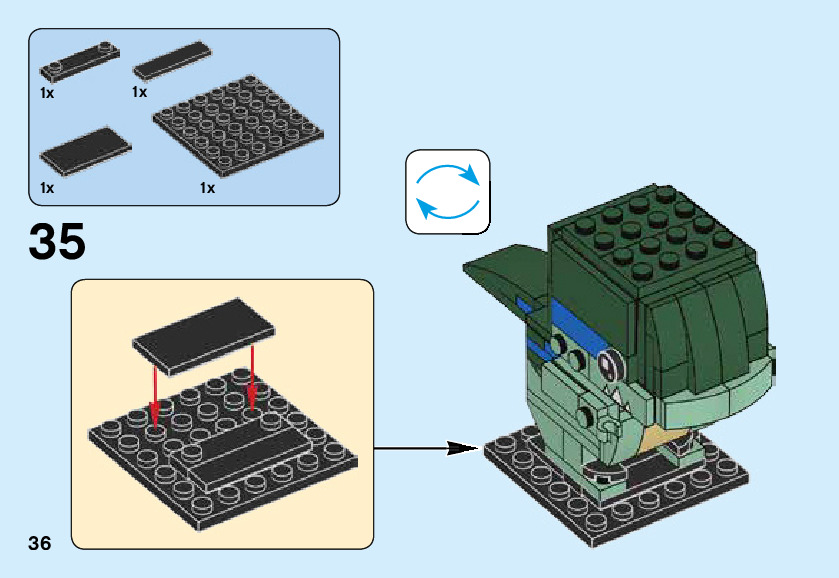 1x
1x
1x
1x

35

36