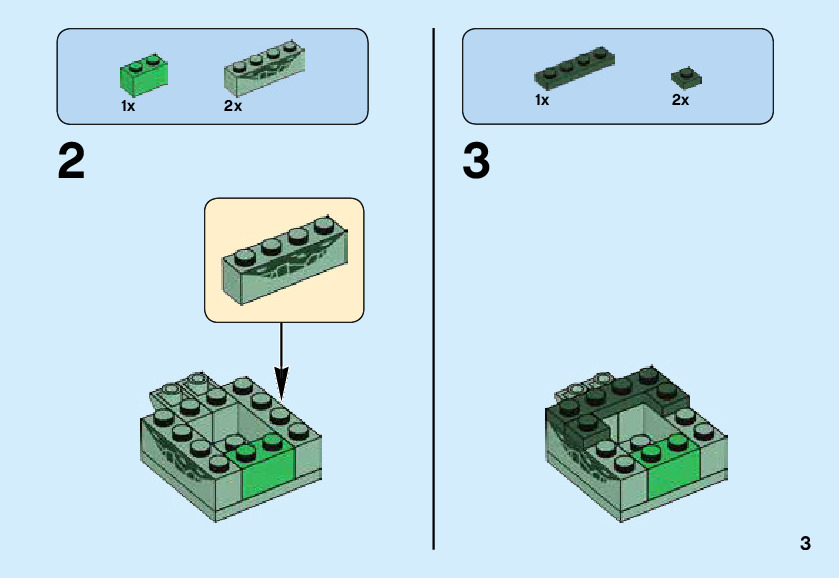 1x 2x

2

1x 2x

3

3