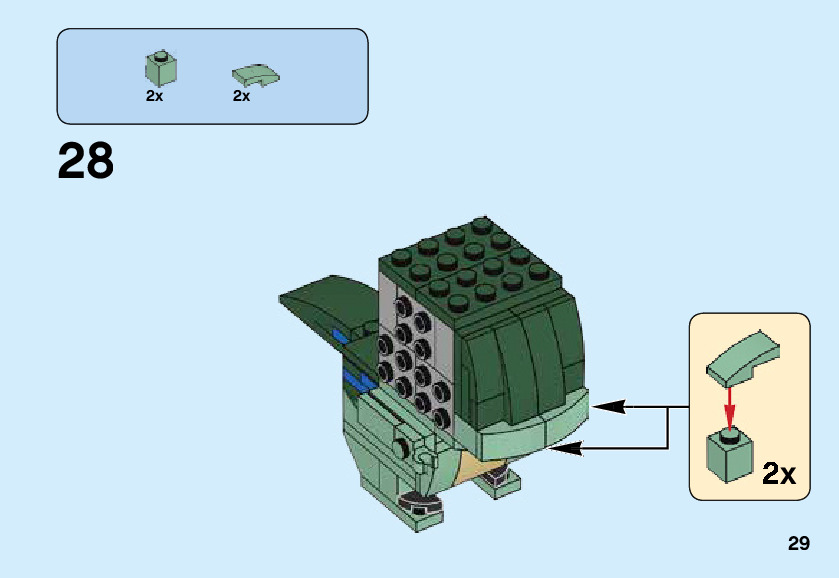 2x
2x

28

2x

29