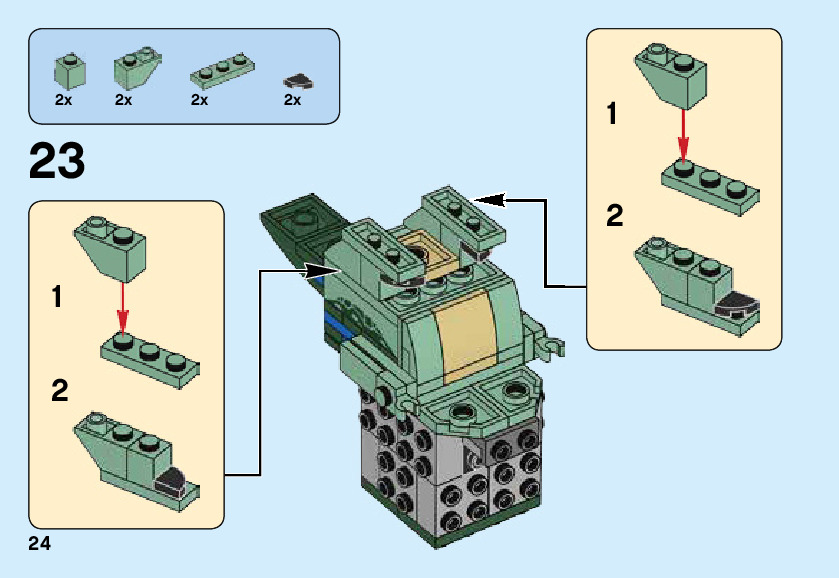 2x 2x 2x 2x

23

1

2

1

2

24