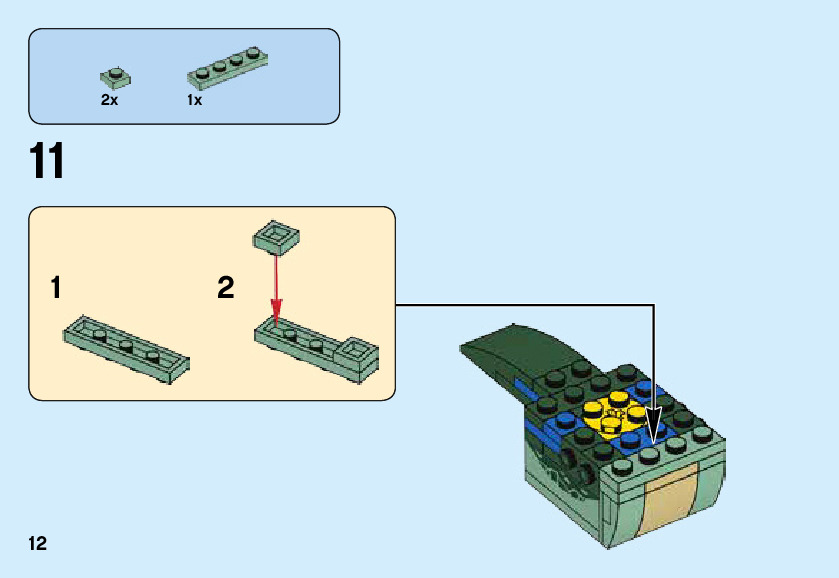 2x 1x

11

1

2

12