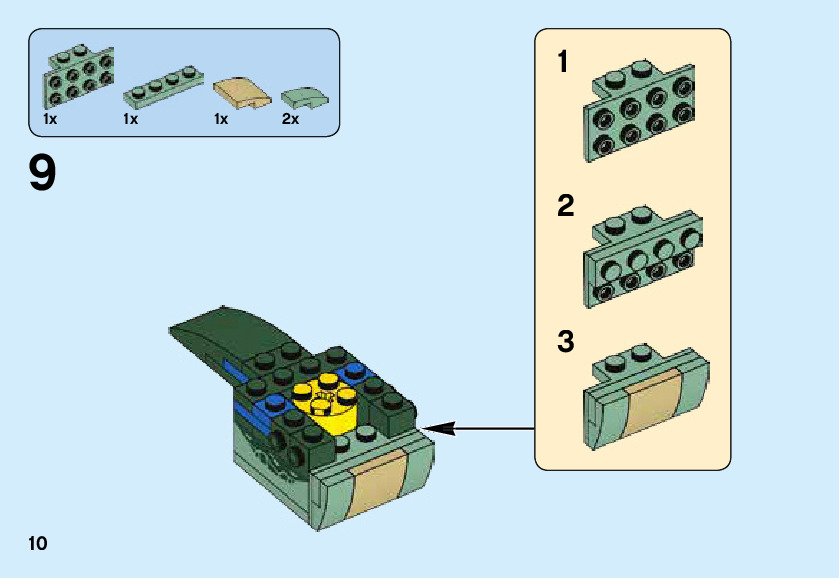 1x 1x 1x 2x

9

1

2

3

10