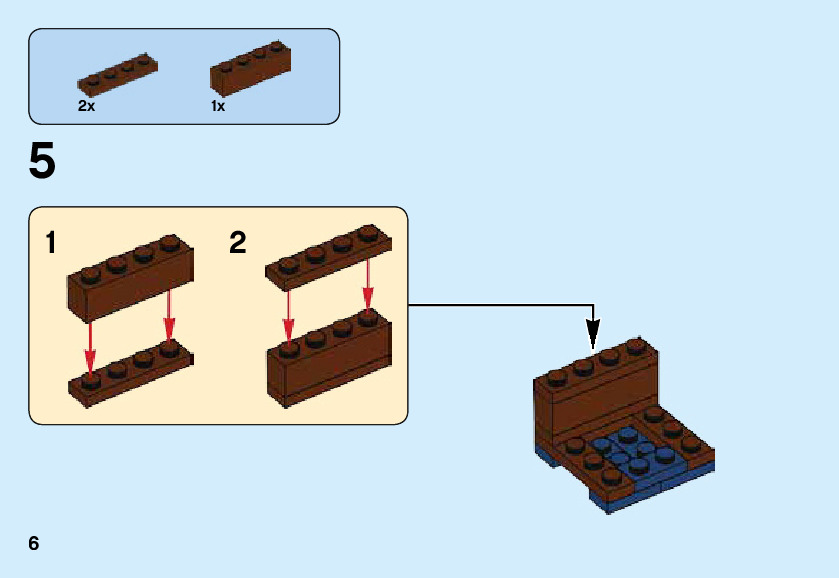 2x
1x

5

1

2

6