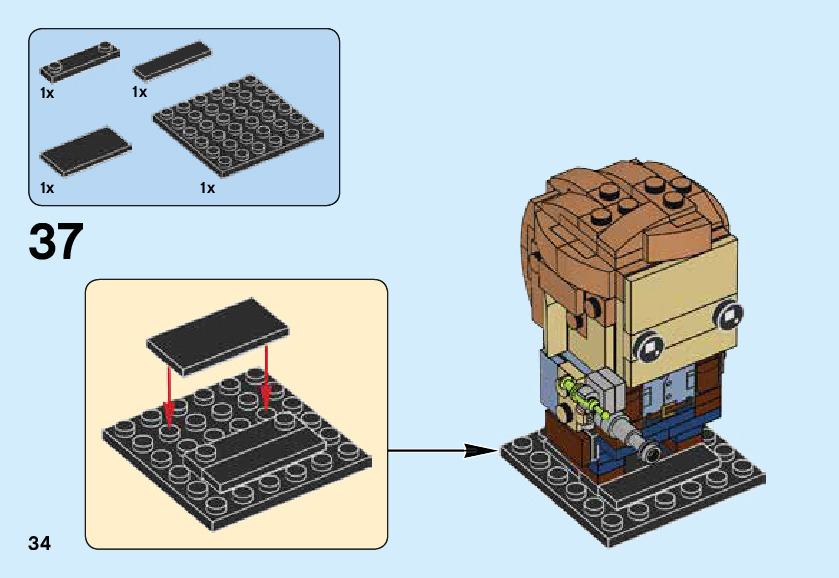 1x
1x
1x
1x

37

34