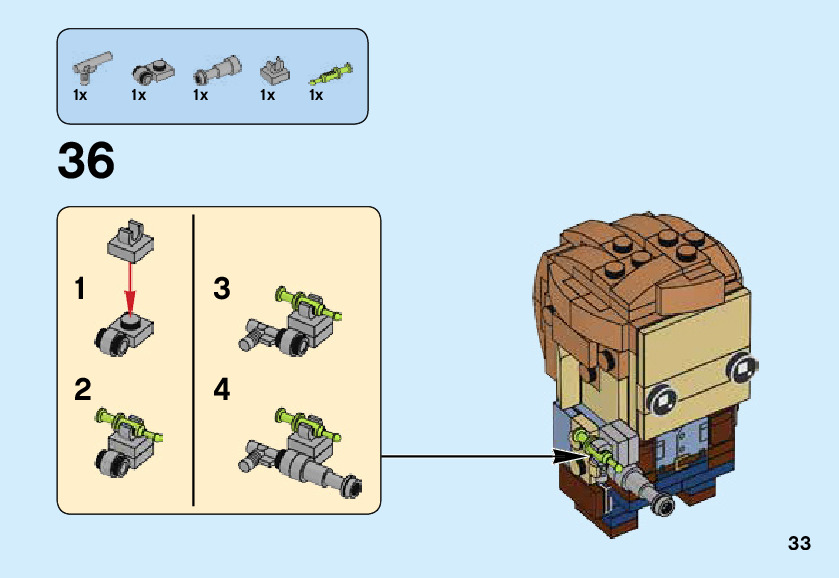 1x 1x 1x 1x 1x

36

1

2

3

4

33