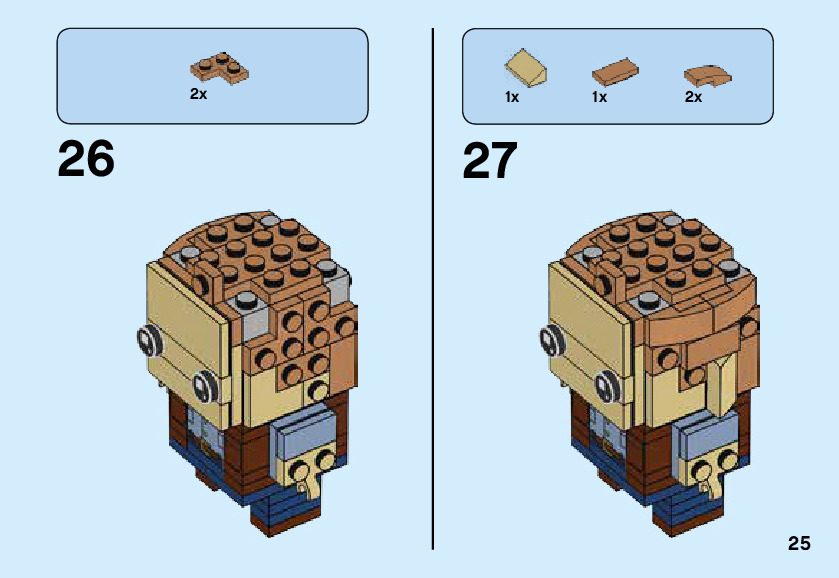 2x

26

1x 1x 2x

27

25