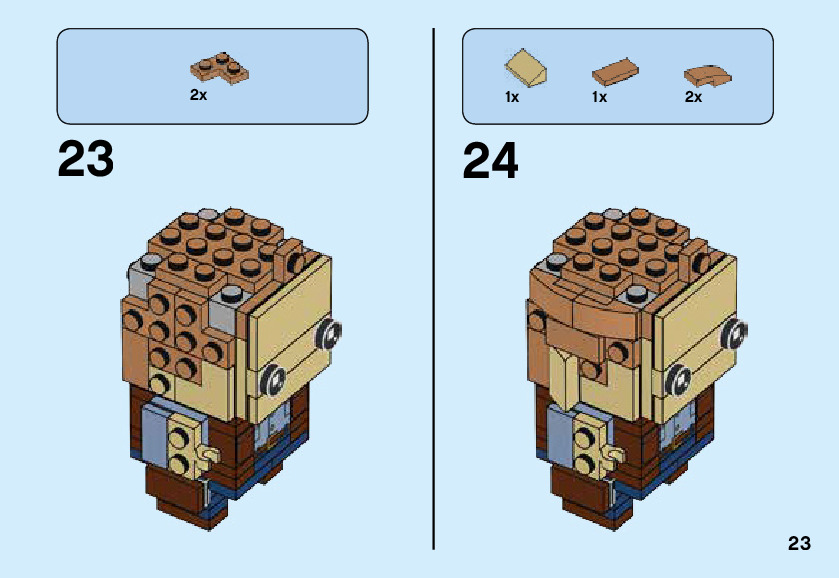 2x

23

1x 1x 2x

24

23